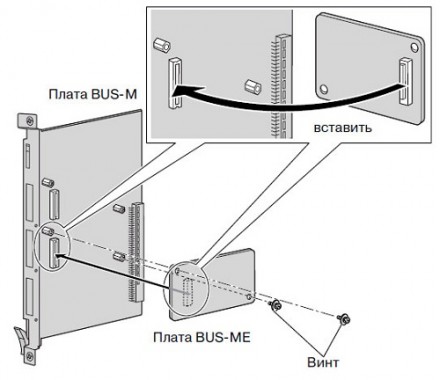 Плата BUS-M

вставить

Плата BUS-ME

Винт